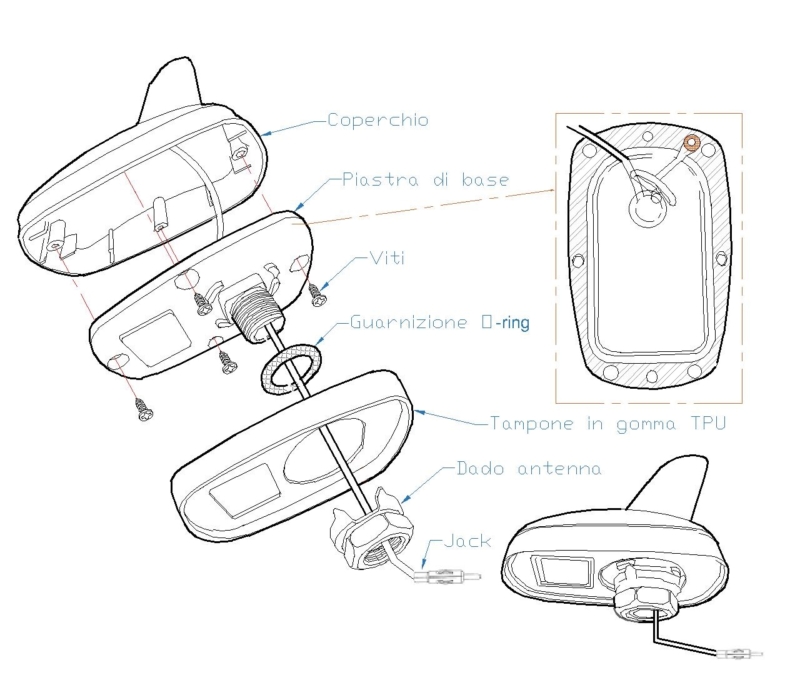 Coperchio

Piastra di base

Viti

Guarnizione O-ring

Tampone in gomma TPU

Dado antenna

Jack